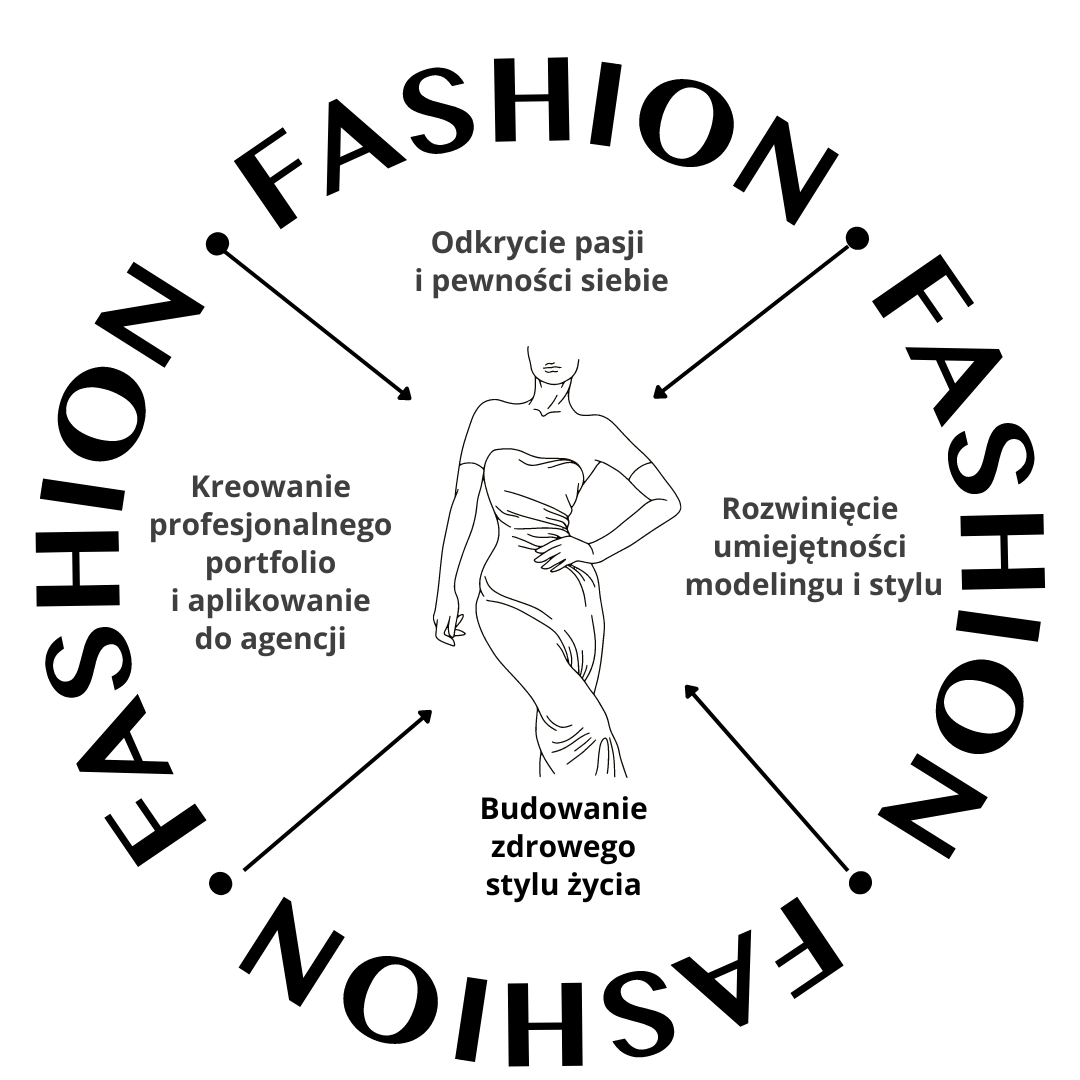 FASHION

FASHION

FASHION

FASHION

Odkrycie pasji i pewności siebie

Kreowanie profesjonalnego portfolio i aplikowanie do agencji

Rozwinięcie umiejętności modelingu i stylu

Budowanie zdrowego stylu życia